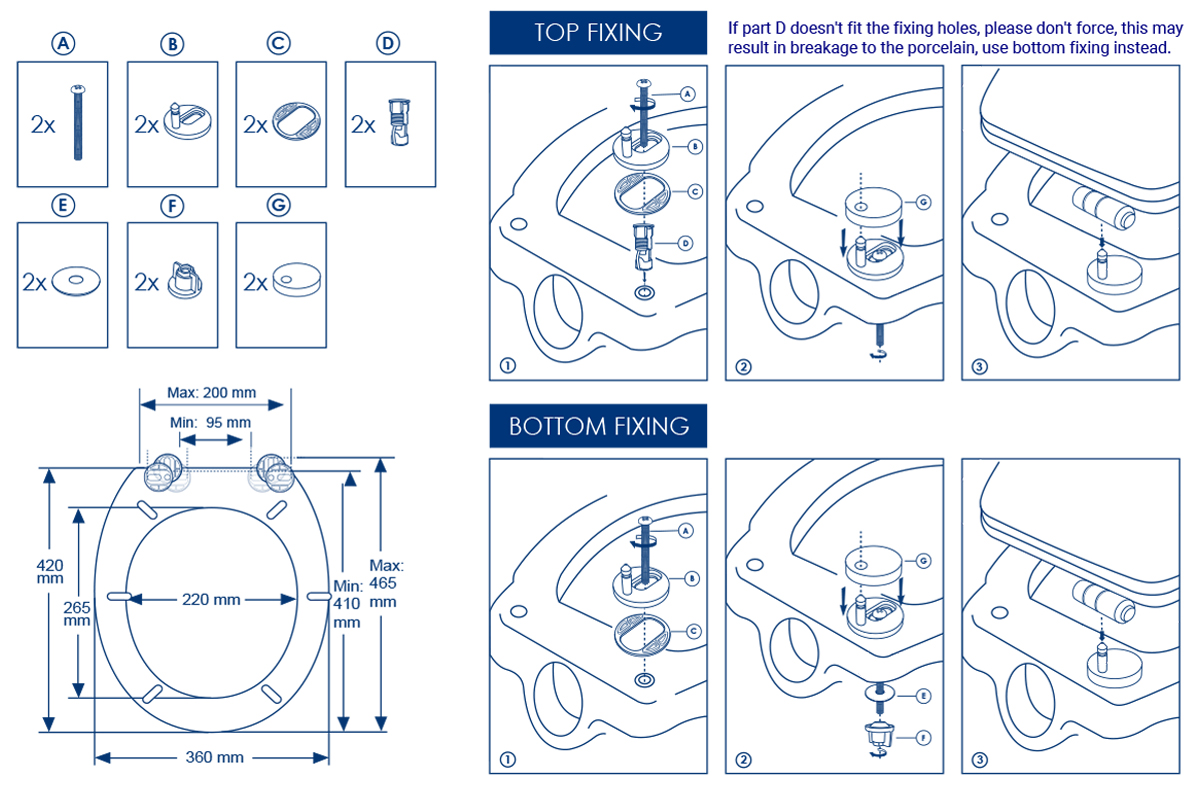 A
2x

B
2x

C
2x

D
2x

E
2x

F
2x

G
2x

Max: 200 mm
Min: 95 mm
420 mm
265 mm
220 mm
Min: 410 mm
Max: 465 mm
360 mm

TOP FIXING

If part D doesn't fit the fixing holes, please don't force, this may result in breakage to the porcelain, use bottom fixing instead.

A
B
C
D
①
G
②
③

BOTTOM FIXING

A
B
C
①
G
E
F
②
③